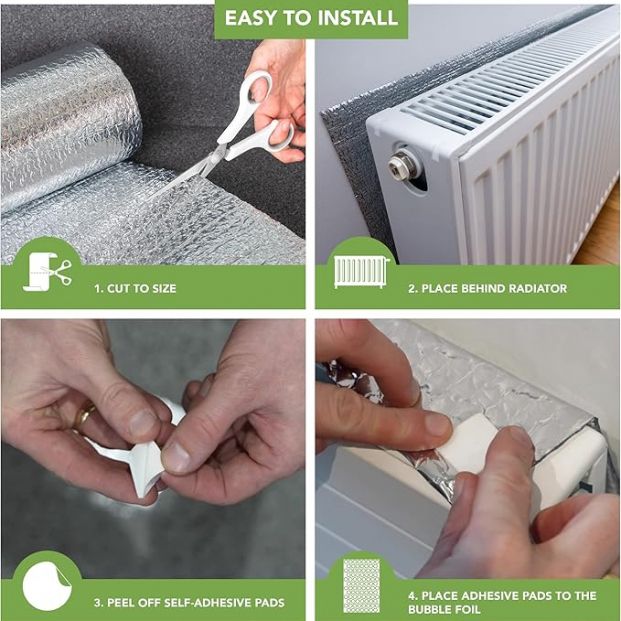 EASY TO INSTALL

1. CUT TO SIZE

2. PLACE BEHIND RADIATOR

3. PEEL OFF SELF-ADHESIVE PADS

4. PLACE ADHESIVE PADS TO THE BUBBLE FOIL